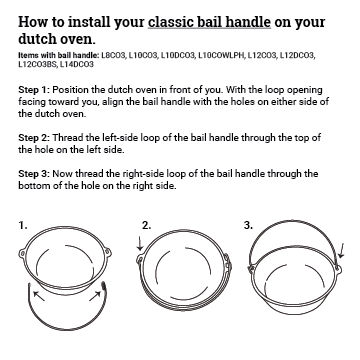 How to install your classic bail handle on your dutch oven.

Items with bail handle: L8CO3, L10CO3, L10DCO3, L10COWLPH, L12CO3, L12DCO3, L12CO3BS, L14DCO3

Step 1: Position the dutch oven in front of you. With the loop opening facing toward you, align the bail handle with the holes on either side of the dutch oven.

Step 2: Thread the left-side loop of the bail handle through the top of the hole on the left side.

Step 3: Now thread the right-side loop of the bail handle through the bottom of the hole on the right side.

1.

2.

3.