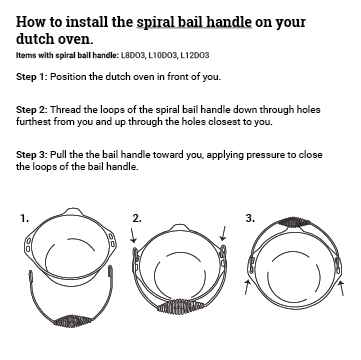 How to install the spiral bail handle on your dutch oven.

Items with spiral bail handle: L8DO3, L10DO3, L12DO3

Step 1: Position the dutch oven in front of you.

Step 2: Thread the loops of the spiral bail handle down through holes furthest from you and up through the holes closest to you.

Step 3: Pull the the bail handle toward you, applying pressure to close the loops of the bail handle.

1.

2.

3.